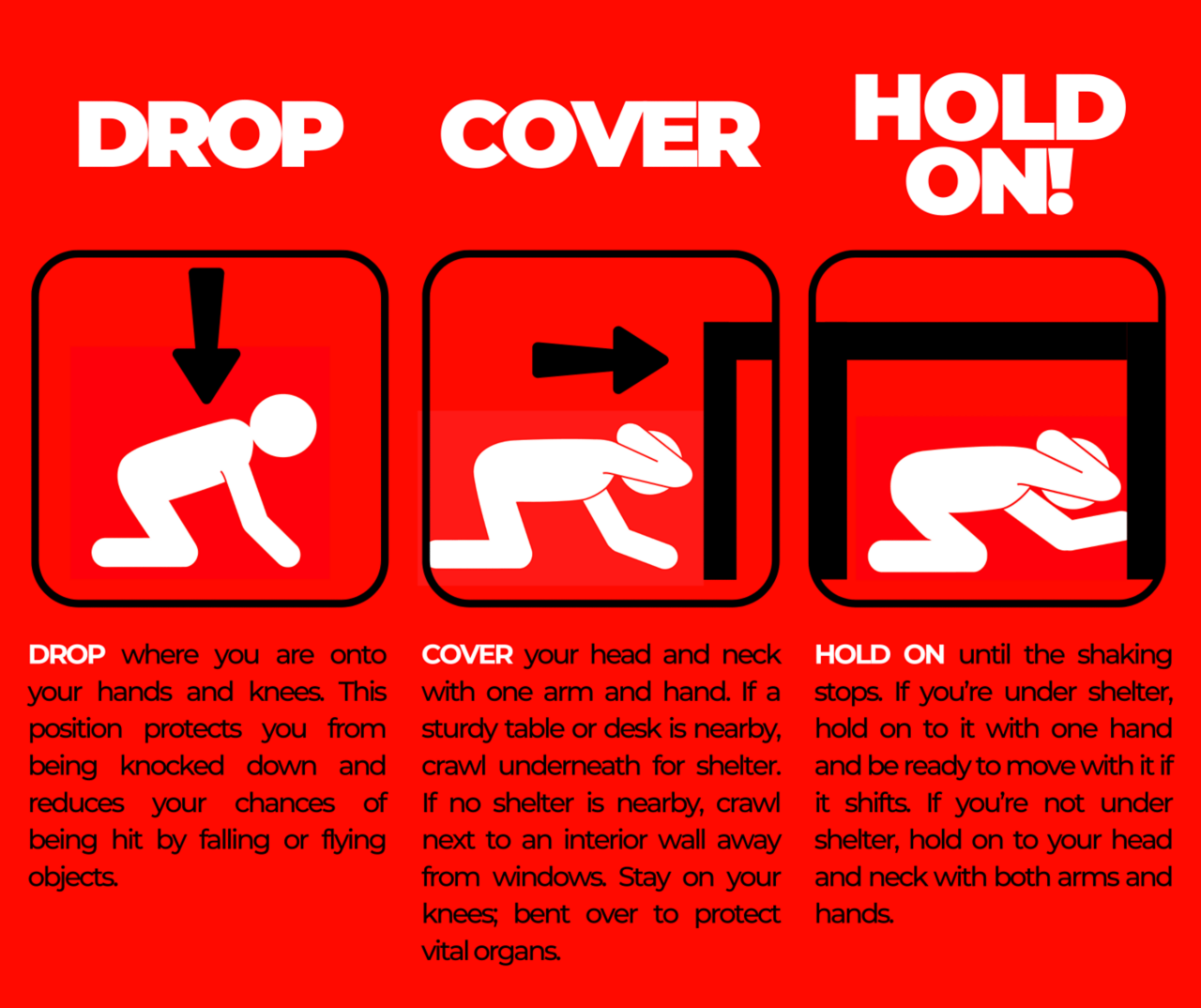 DROP

DROP where you are onto your hands and knees. This position protects you from being knocked down and reduces your chances of being hit by falling or flying objects.

COVER

COVER your head and neck with one arm and hand. If a sturdy table or desk is nearby, crawl underneath for shelter. If no shelter is nearby, crawl next to an interior wall away from windows. Stay on your knees; bent over to protect vital organs.

HOLD ON!

HOLD ON until the shaking stops. If you're under shelter, hold on to it with one hand and be ready to move with it if it shifts. If you're not under shelter, hold on to your head and neck with both arms and hands.