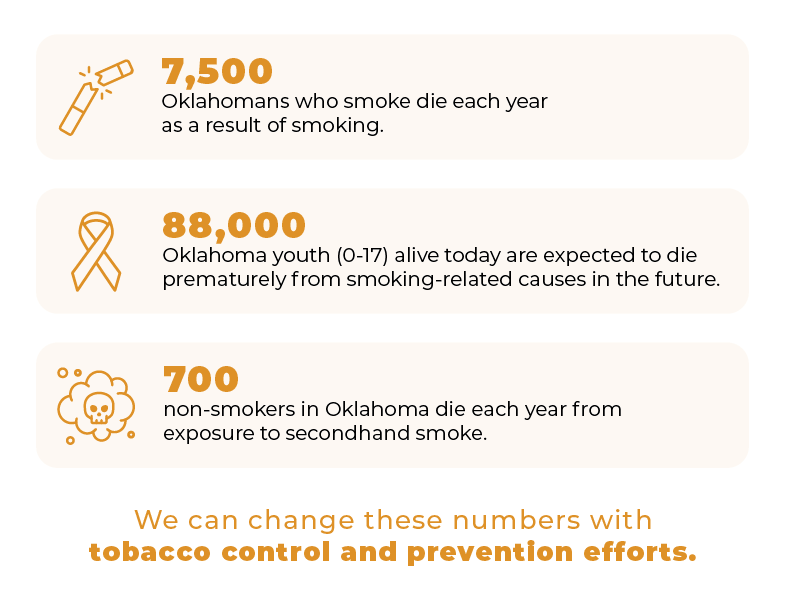 7,500
Oklahomans who smoke die each year as a result of smoking.

88,000
Oklahoma youth (0-17) alive today are expected to die prematurely from smoking-related causes in the future.

700
non-smokers in Oklahoma die each year from exposure to secondhand smoke.

We can change these numbers with tobacco control and prevention efforts.