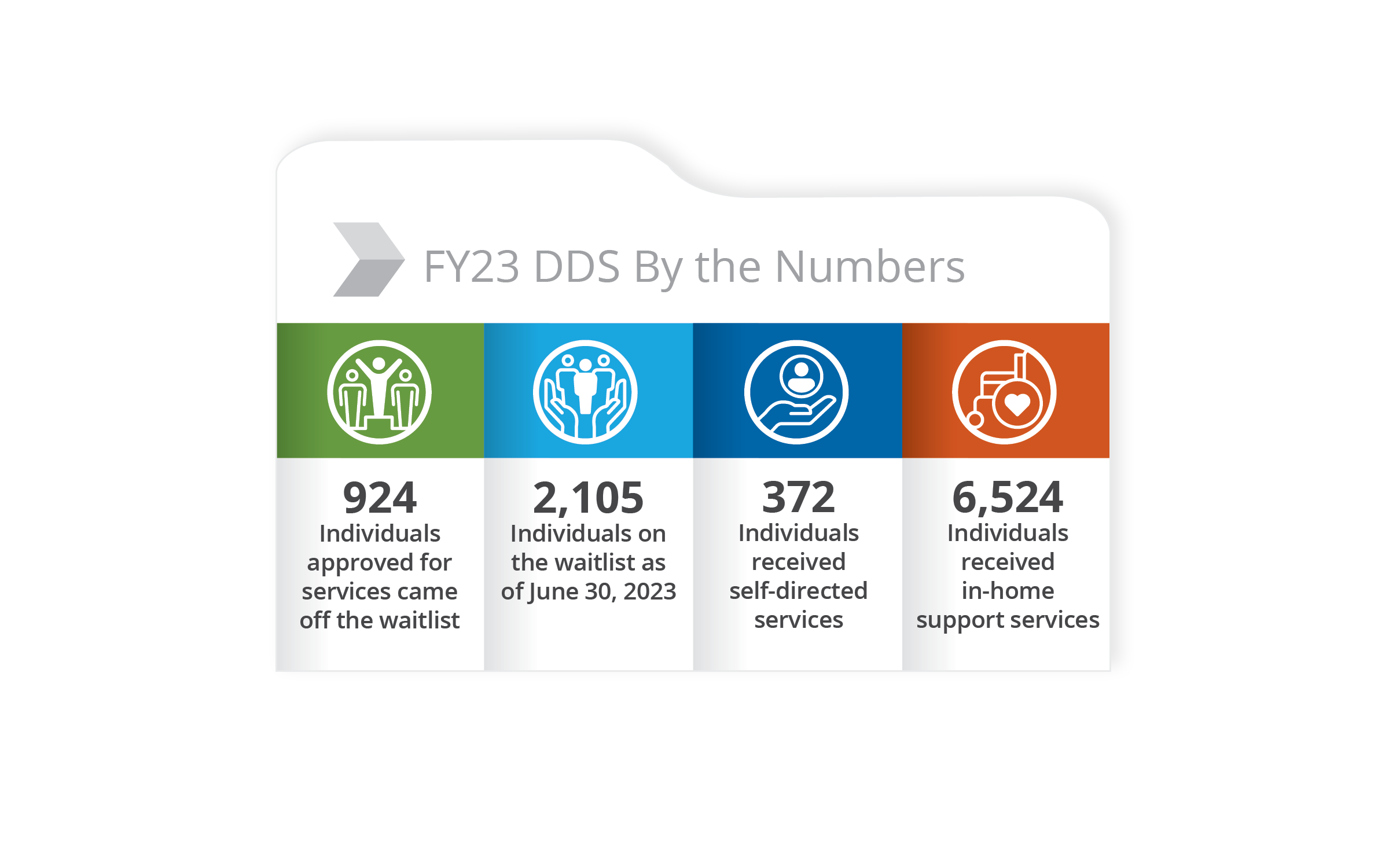 FY23 DDS By the Numbers

924
Individuals approved for services came off the waitlist

2,105
Individuals on the waitlist as of June 30, 2023

372
Individuals received self-directed services

6,524
Individuals received in-home support services