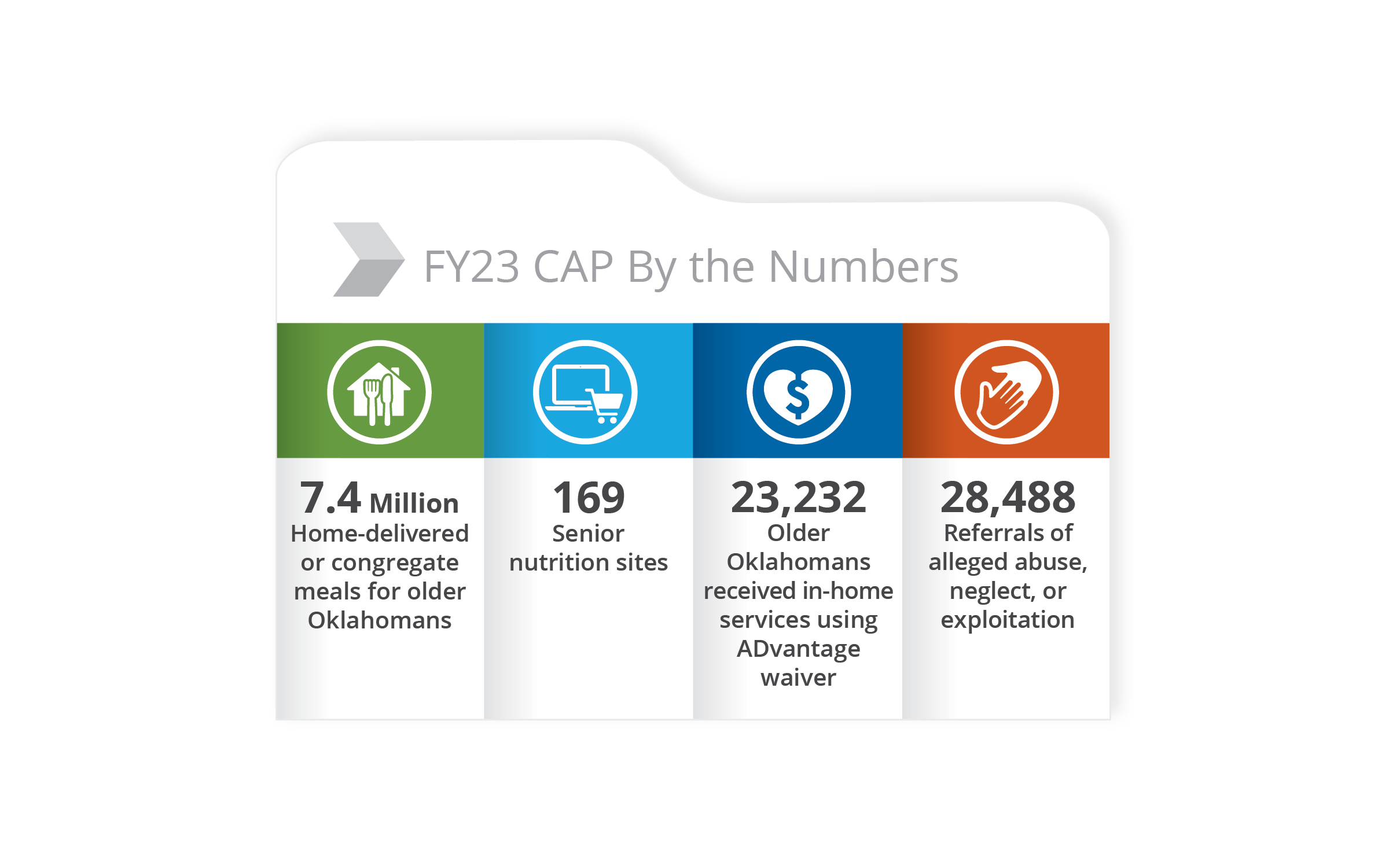 FY23 CAP By the Numbers

7.4 Million
Home-delivered or congregate meals for older Oklahomans

169
Senior nutrition sites

23,232
Older Oklahomans received in-home services using ADvantage waiver

28,488
Referrals of alleged abuse, neglect, or exploitation