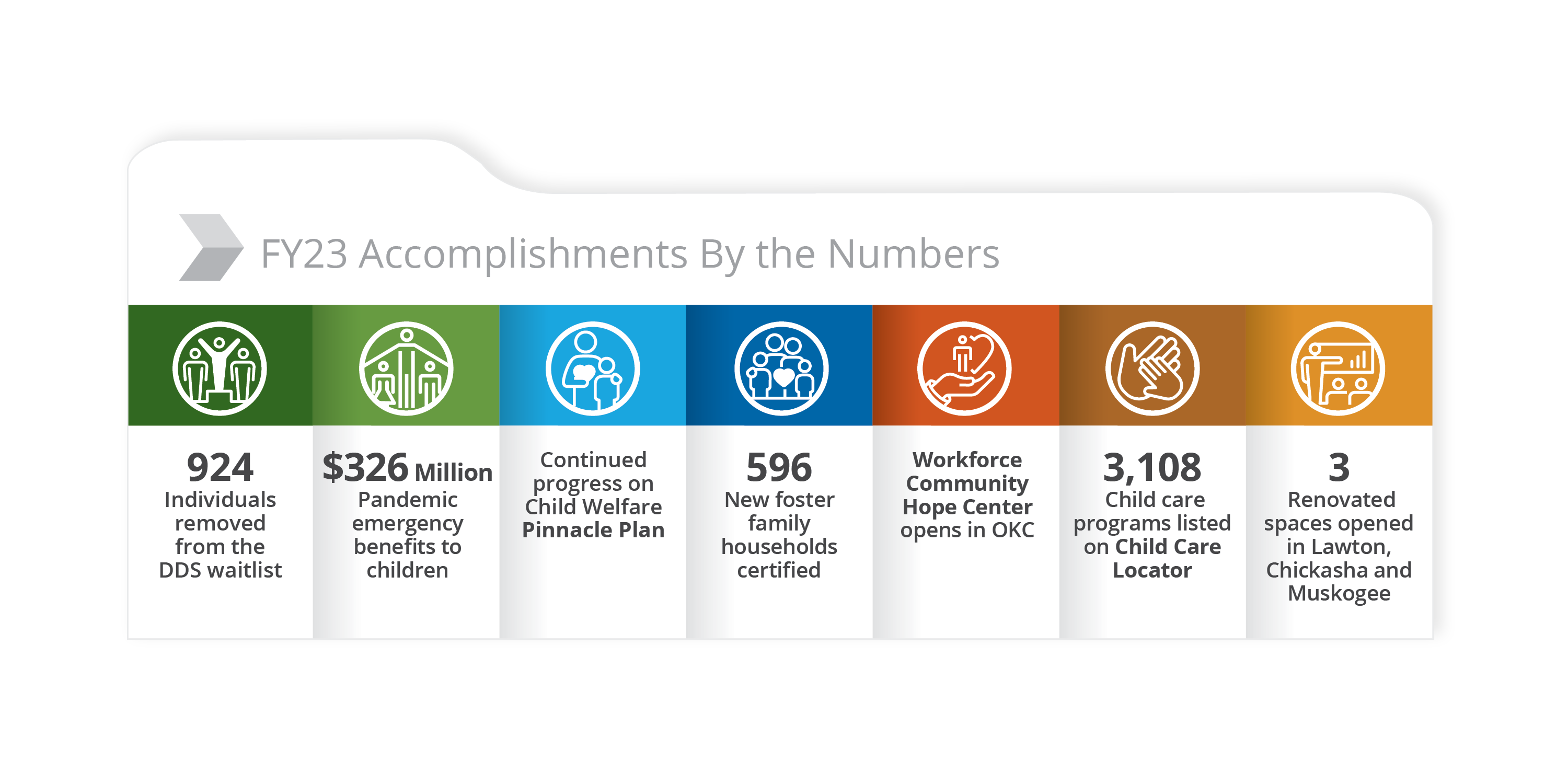 FY23 Accomplishments By the Numbers

924
Individuals removed from the DDS waitlist

$326 Million
Pandemic emergency benefits to children

Continued progress on Child Welfare Pinnacle Plan

596
New foster family households certified

Workforce Community Hope Center opens in OKC

3,108
Child care programs listed on Child Care Locator

3
Renovated spaces opened in Lawton, Chickasha and Muskogee