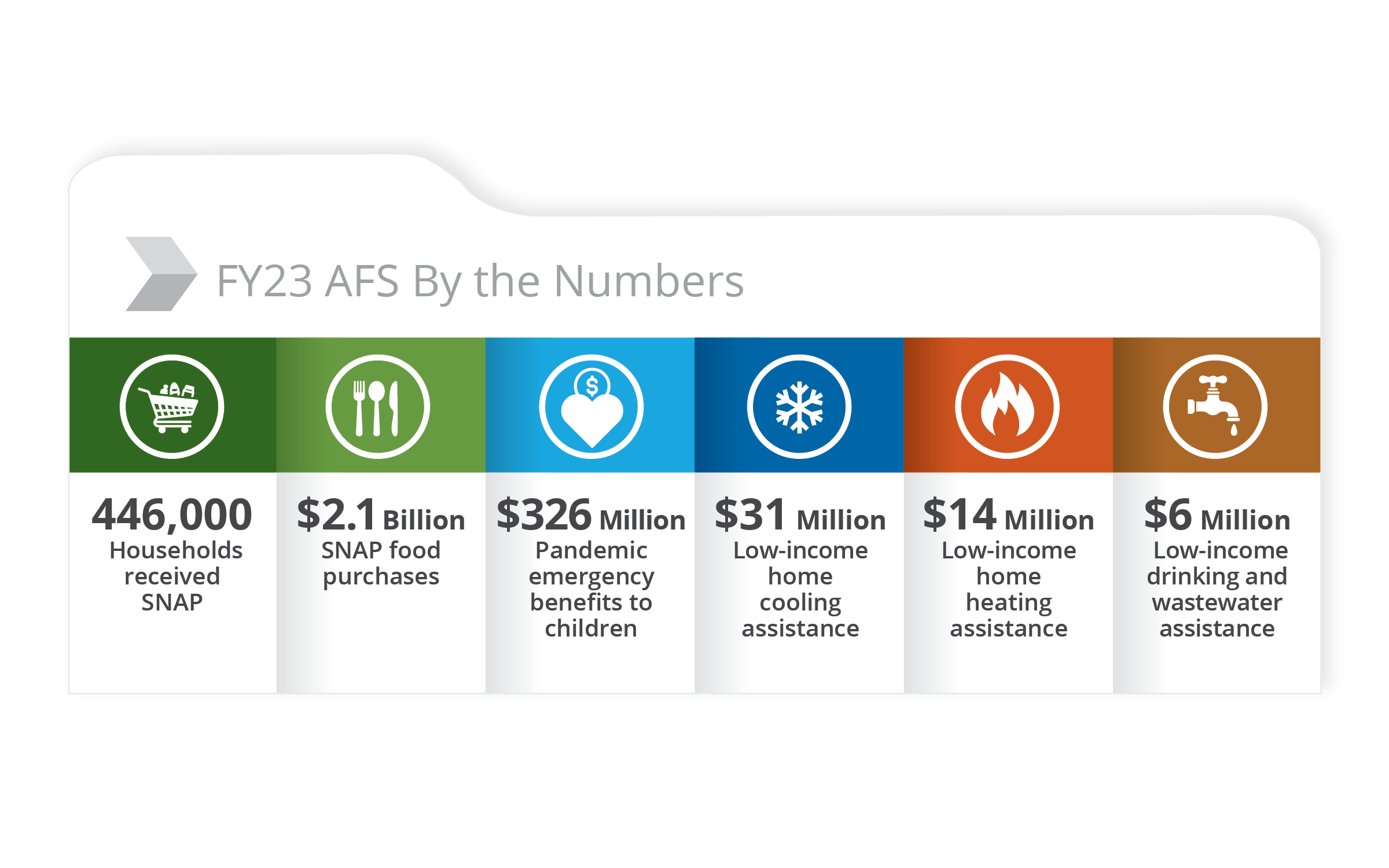 FY23 AFS By the Numbers

446,000 Households received SNAP

\$2.1 Billion SNAP food purchases

\$326 Million Pandemic emergency benefits to children

\$31 Million Low-income home cooling assistance

\$14 Million Low-income home heating assistance

\$6 Million Low-income drinking and wastewater assistance